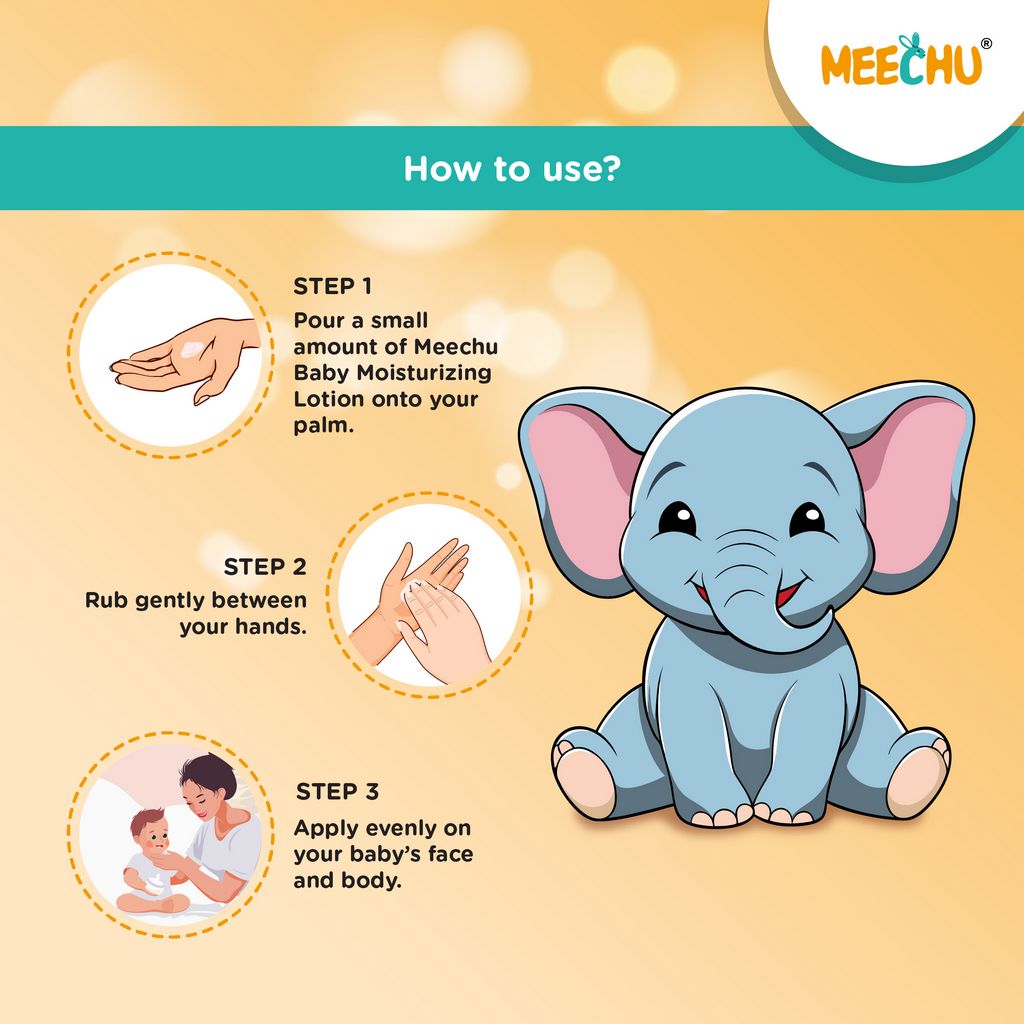 MEECHU®

How to use?

STEP 1
Pour a small amount of Meechu Baby Moisturizing Lotion onto your palm.

STEP 2
Rub gently between your hands.

STEP 3
Apply evenly on your baby's face and body.