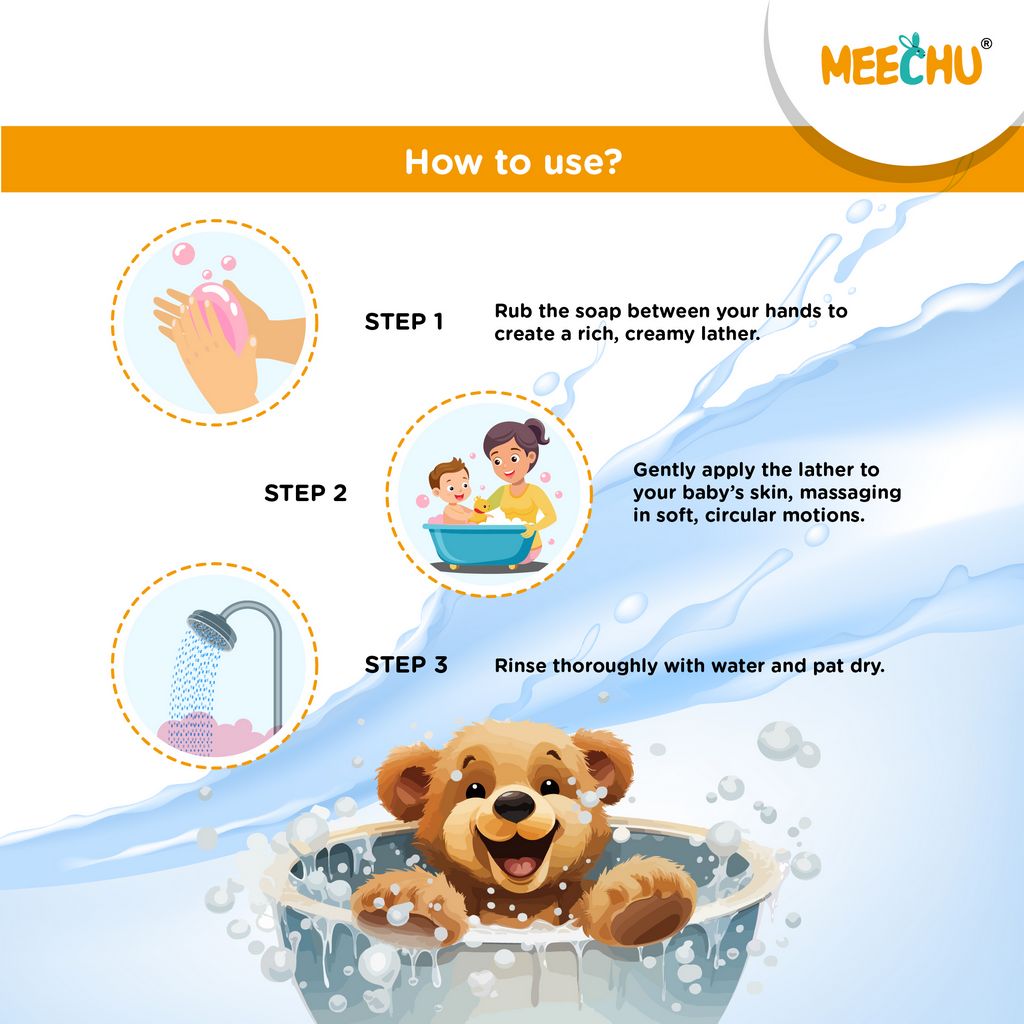 MEECHU®

How to use?

STEP 1
Rub the soap between your hands to create a rich, creamy lather.

STEP 2
Gently apply the lather to your baby's skin, massaging in soft, circular motions.

STEP 3
Rinse thoroughly with water and pat dry.